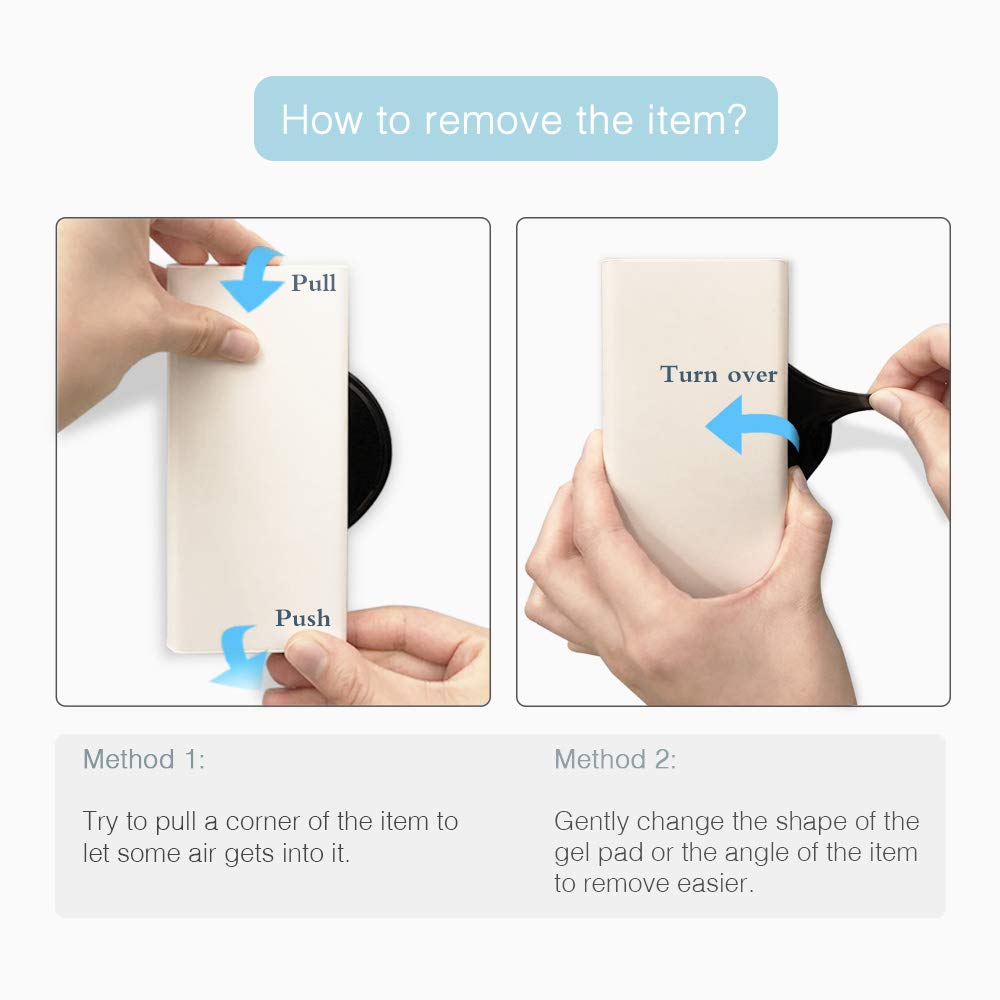 How to remove the item?

Pull

Push

Turn over

Method 1:

Try to pull a corner of the item to let some air gets into it.

Method 2:

Gently change the shape of the gel pad or the angle of the item to remove easier.