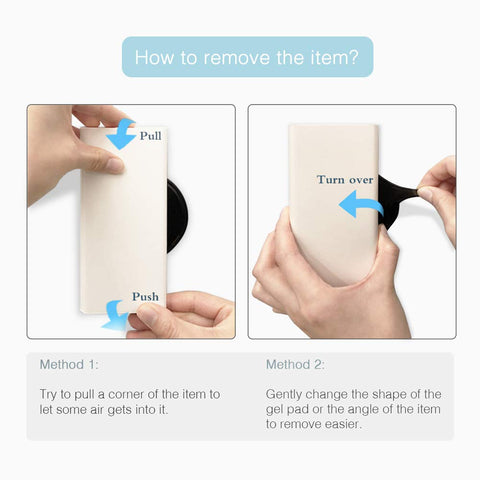 How to remove the item?

Pull

Push

Turn over

Method 1:

Try to pull a corner of the item to let some air gets into it.

Method 2:

Gently change the shape of the gel pad or the angle of the item to remove easier.