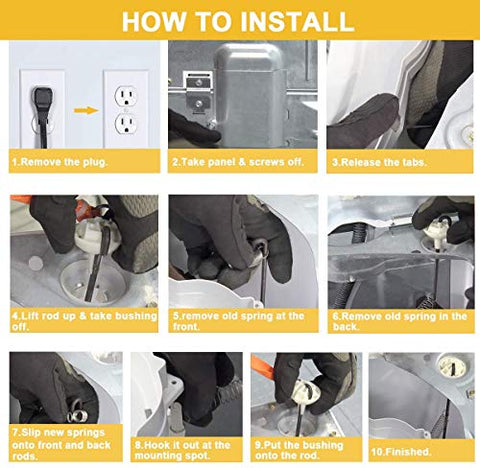 HOW TO INSTALL

1.Remove the plug.

2.Take panel & screws off.

3.Release the tabs.

4.Lift rod up & take bushing off.

5.remove old spring at the front.

6.Remove old spring in the back.

7.Slip new springs onto front and back rods.

8.Hook it out at the mounting spot.

9.Put the bushing onto the rod.

10.Finished.