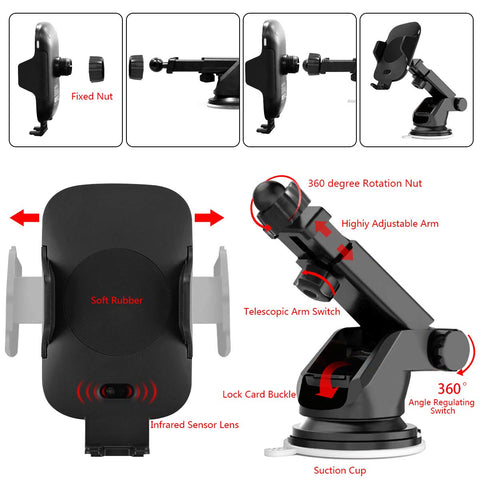 Fixed Nut

Soft Rubber

Infrared Sensor Lens

360 degree Rotation Nut

Highiy Adjustable Arm

Telescopic Arm Switch

Lock Card Buckle

360°
Angle Regulating Switch

Suction Cup