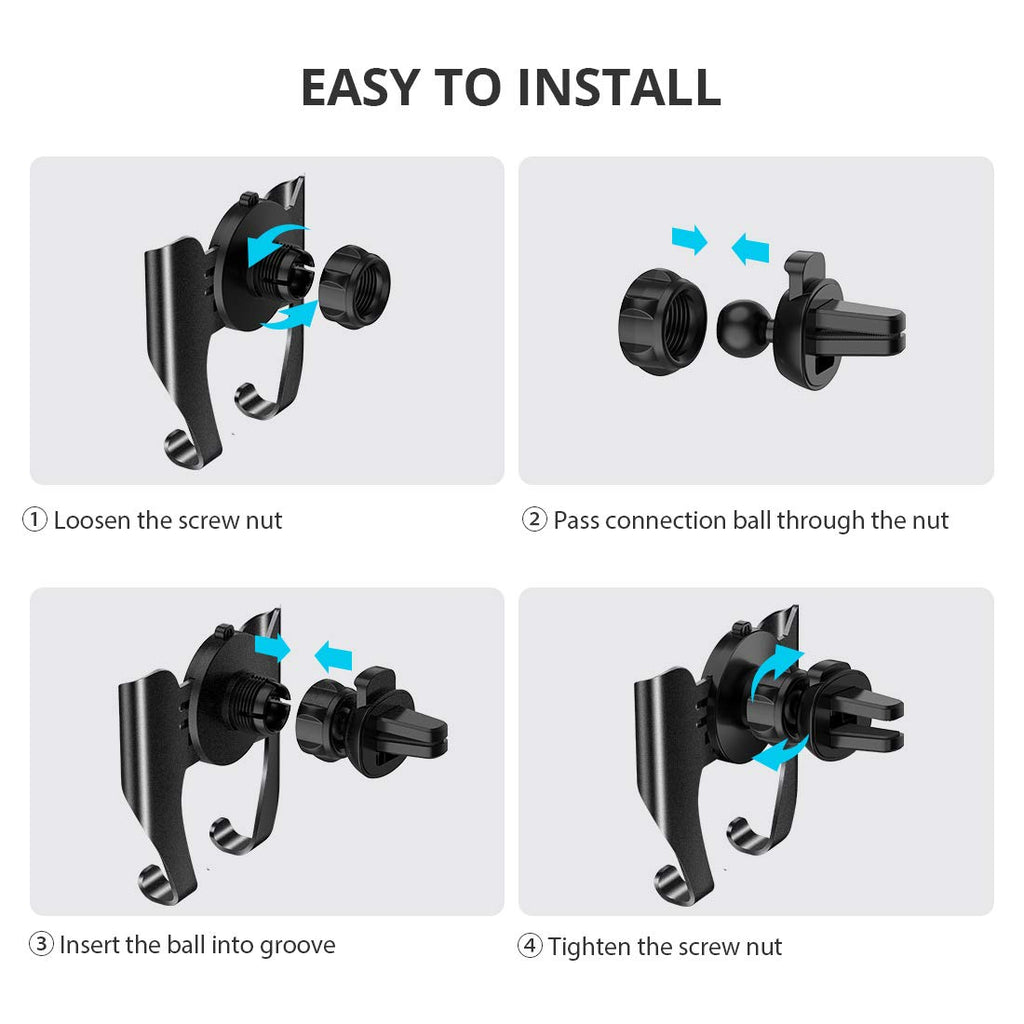 EASY TO INSTALL

① Loosen the screw nut

② Pass connection ball through the nut

③ Insert the ball into groove

④ Tighten the screw nut