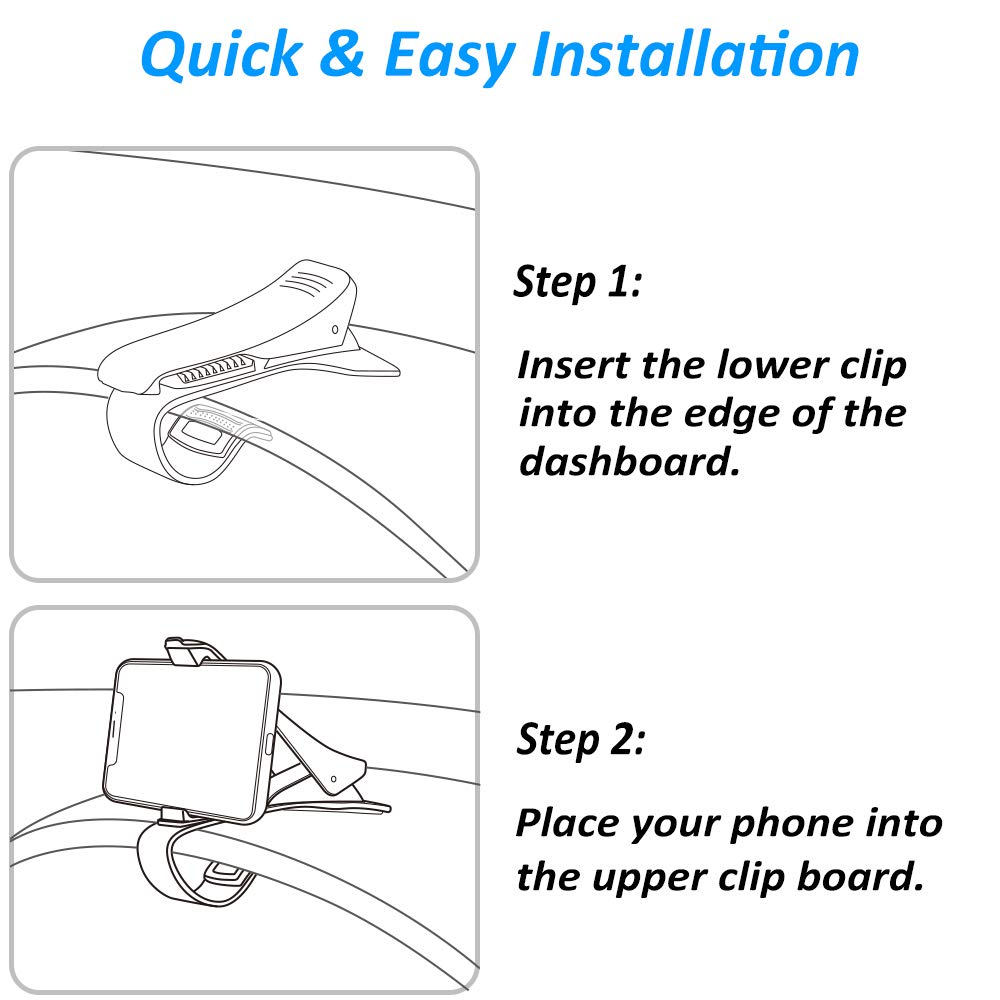 Quick & Easy Installation

Step 1:

Insert the lower clip into the edge of the dashboard.

Step 2:

Place your phone into the upper clip board.