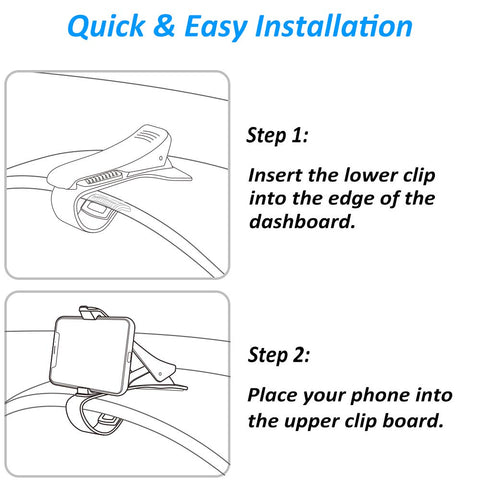 Quick & Easy Installation

Step 1:

Insert the lower clip into the edge of the dashboard.

Step 2:

Place your phone into the upper clip board.