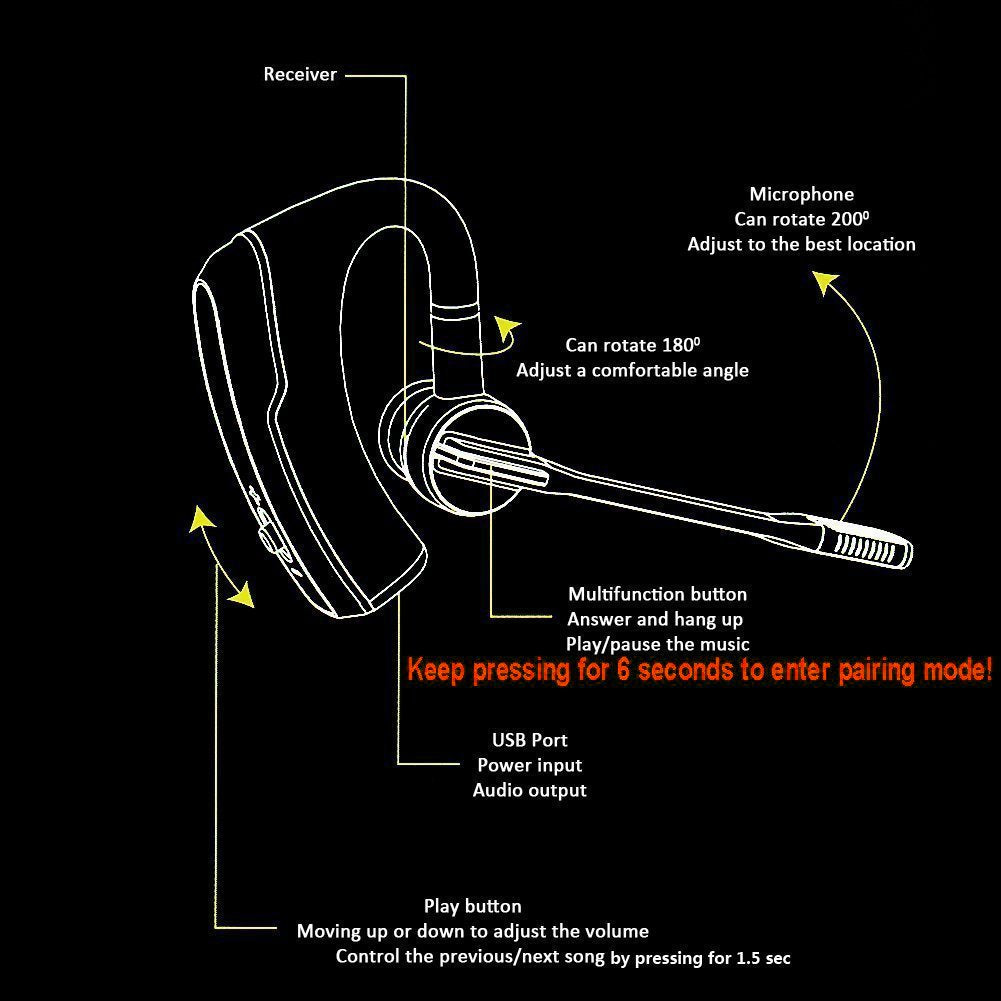 Receiver

Microphone
Can rotate $200^0$
Adjust to the best location

Can rotate $180^0$
Adjust a comfortable angle

Multifunction button
Answer and hang up
Play/pause the music
Keep pressing for 6 seconds to enter pairing mode!

USB Port
Power input
Audio output

Play button
Moving up or down to adjust the volume
Control the previous/next song by pressing for 1.5 sec