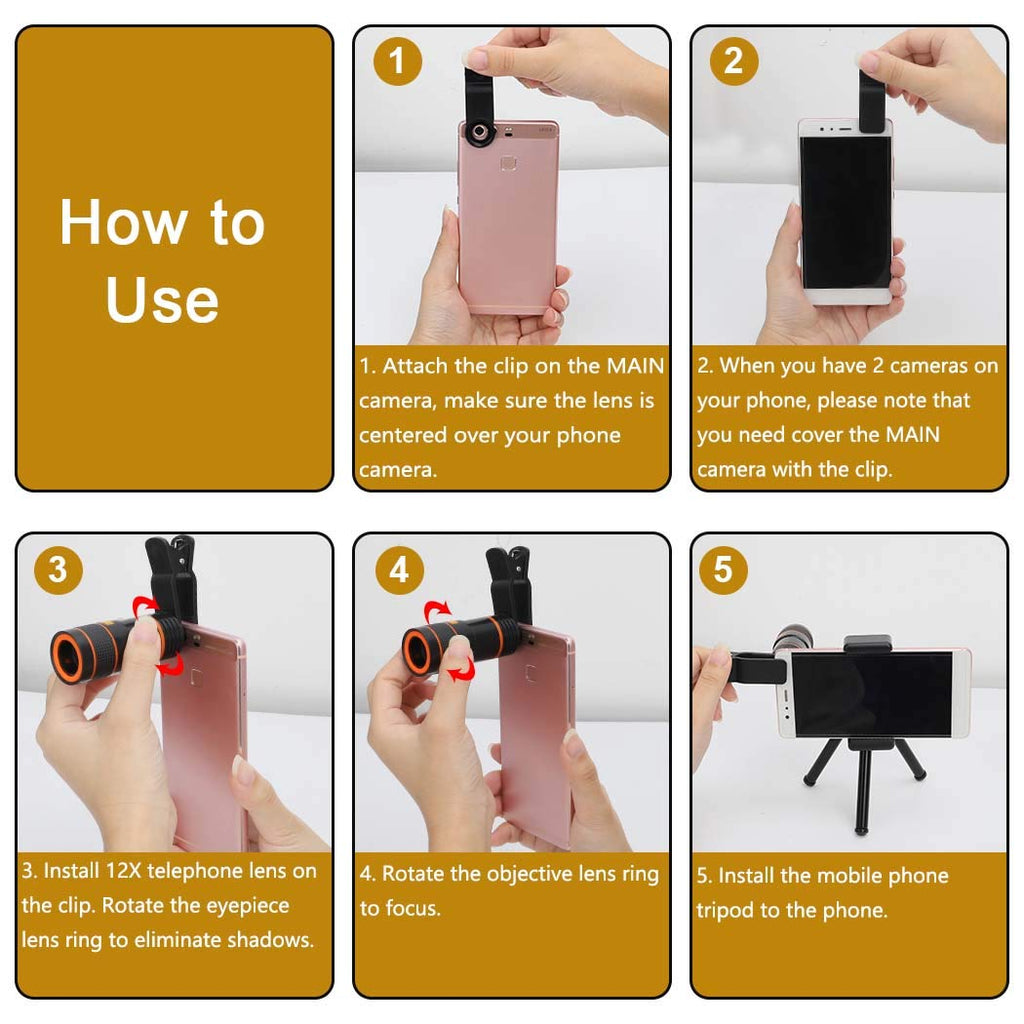 How to Use

1

1. Attach the clip on the MAIN camera, make sure the lens is centered over your phone camera.

2

2. When you have 2 cameras on your phone, please note that you need cover the MAIN camera with the clip.

3

3. Install 12X telephone lens on the clip. Rotate the eyepiece lens ring to eliminate shadows.

4

4. Rotate the objective lens ring to focus.

5

5. Install the mobile phone tripod to the phone.