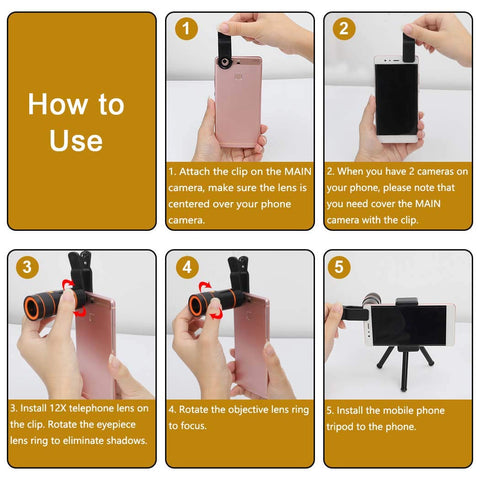 How to Use

1

1. Attach the clip on the MAIN camera, make sure the lens is centered over your phone camera.

2

2. When you have 2 cameras on your phone, please note that you need cover the MAIN camera with the clip.

3

3. Install 12X telephone lens on the clip. Rotate the eyepiece lens ring to eliminate shadows.

4

4. Rotate the objective lens ring to focus.

5

5. Install the mobile phone tripod to the phone.