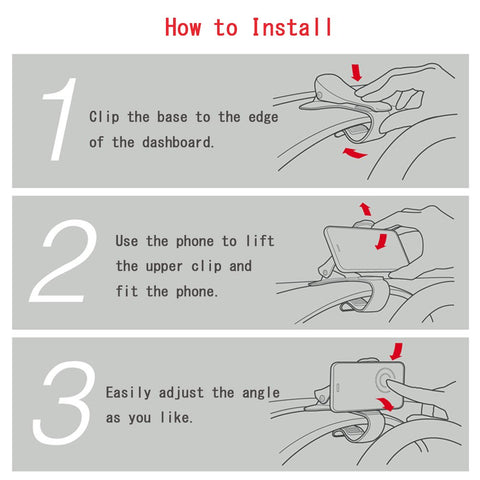 How to Install

1

Clip the base to the edge of the dashboard.

2

Use the phone to lift the upper clip and fit the phone.

3

Easily adjust the angle as you like.