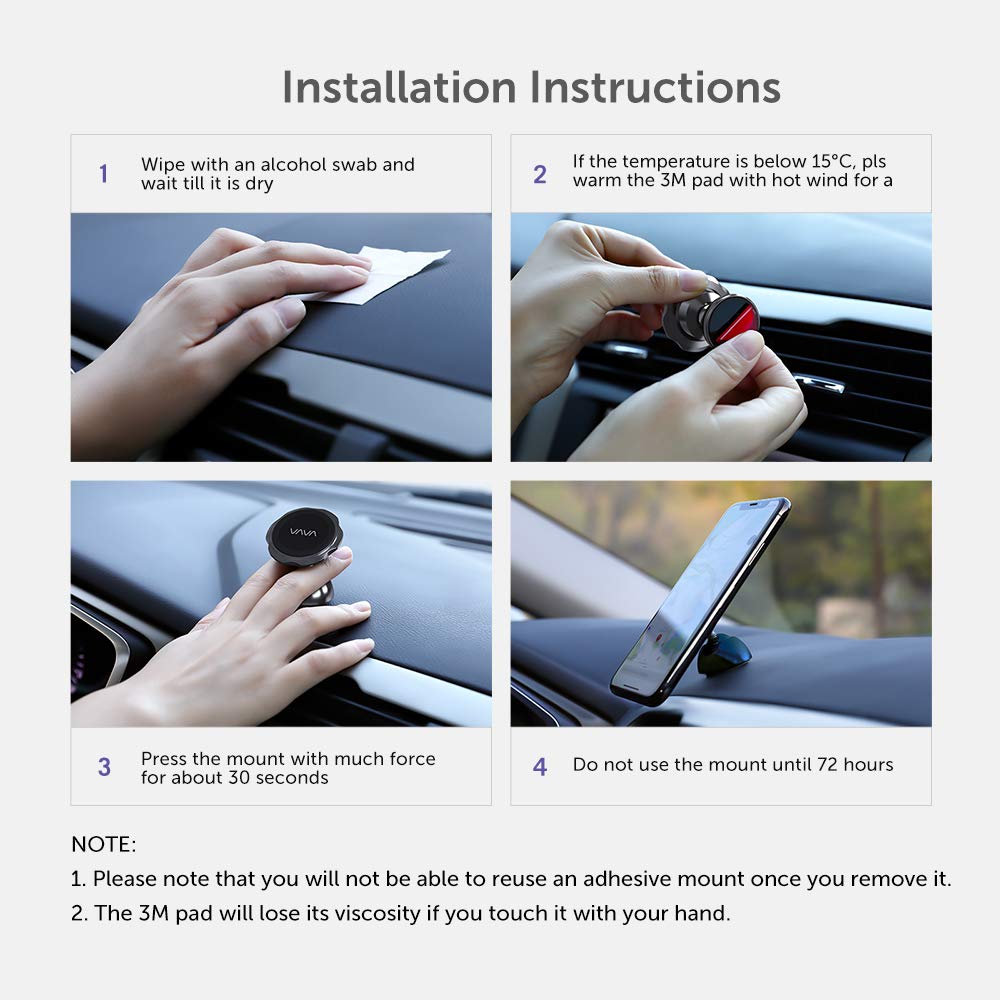 Installation Instructions

1 Wipe with an alcohol swab and wait till it is dry

2 If the temperature is below 15°C, pls warm the 3M pad with hot wind for a

VAVA

3 Press the mount with much force for about 30 seconds

4 Do not use the mount until 72 hours

NOTE:
1. Please note that you will not be able to reuse an adhesive mount once you remove it.
2. The 3M pad will lose its viscosity if you touch it with your hand.