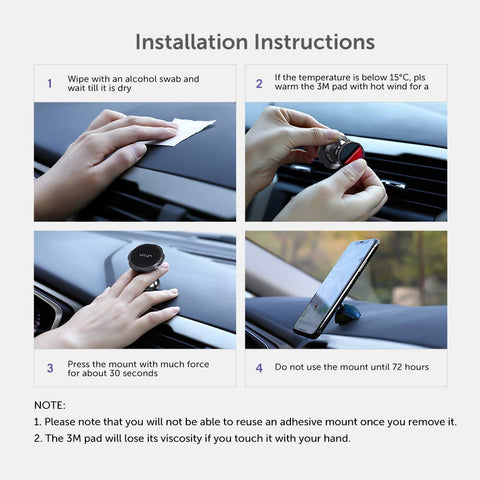 Installation Instructions

1 Wipe with an alcohol swab and wait till it is dry

2 If the temperature is below 15°C, pls warm the 3M pad with hot wind for a

3 Press the mount with much force for about 30 seconds

4 Do not use the mount until 72 hours

NOTE:
1. Please note that you will not be able to reuse an adhesive mount once you remove it.
2. The 3M pad will lose its viscosity if you touch it with your hand.