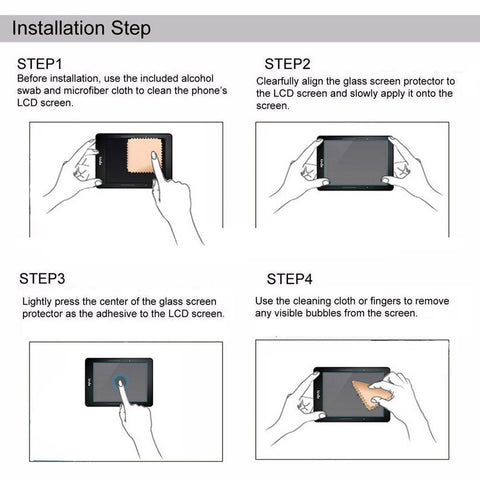 Installation Step

STEP1

Before installation, use the included alcohol swab and microfiber cloth to clean the phone's LCD screen.

STEP2

Clearfully align the glass screen protector to the LCD screen and slowly apply it onto the screen.

STEP3

Lightly press the center of the glass screen protector as the adhesive to the LCD screen.

STEP4

Use the cleaning cloth or fingers to remove any visible bubbles from the screen.