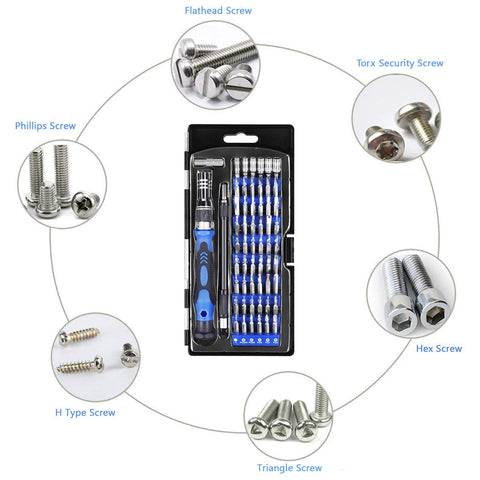 Flathead Screw

Torx Security Screw

Phillips Screw

Hex Screw

H Type Screw

Triangle Screw