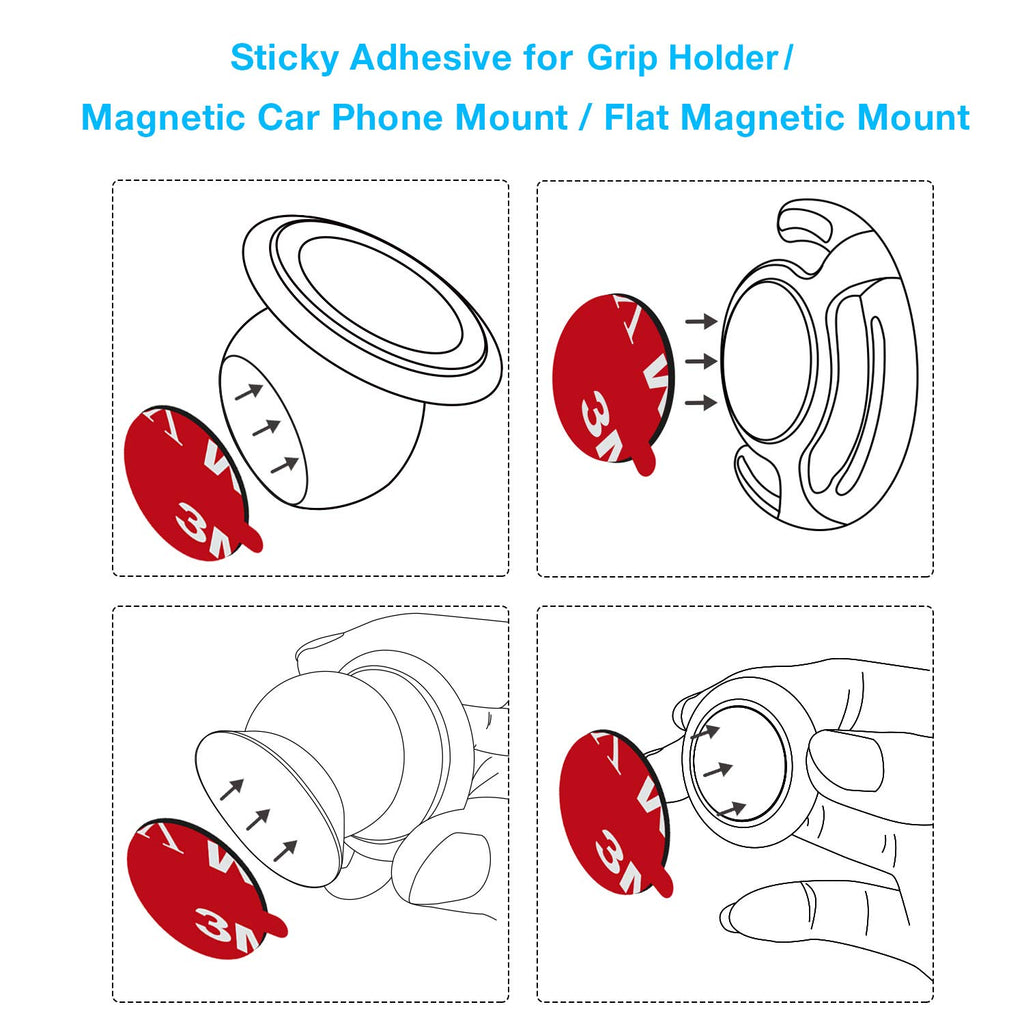 Sticky Adhesive for Grip Holder/
Magnetic Car Phone Mount / Flat Magnetic Mount

3M

3M

3M

3M