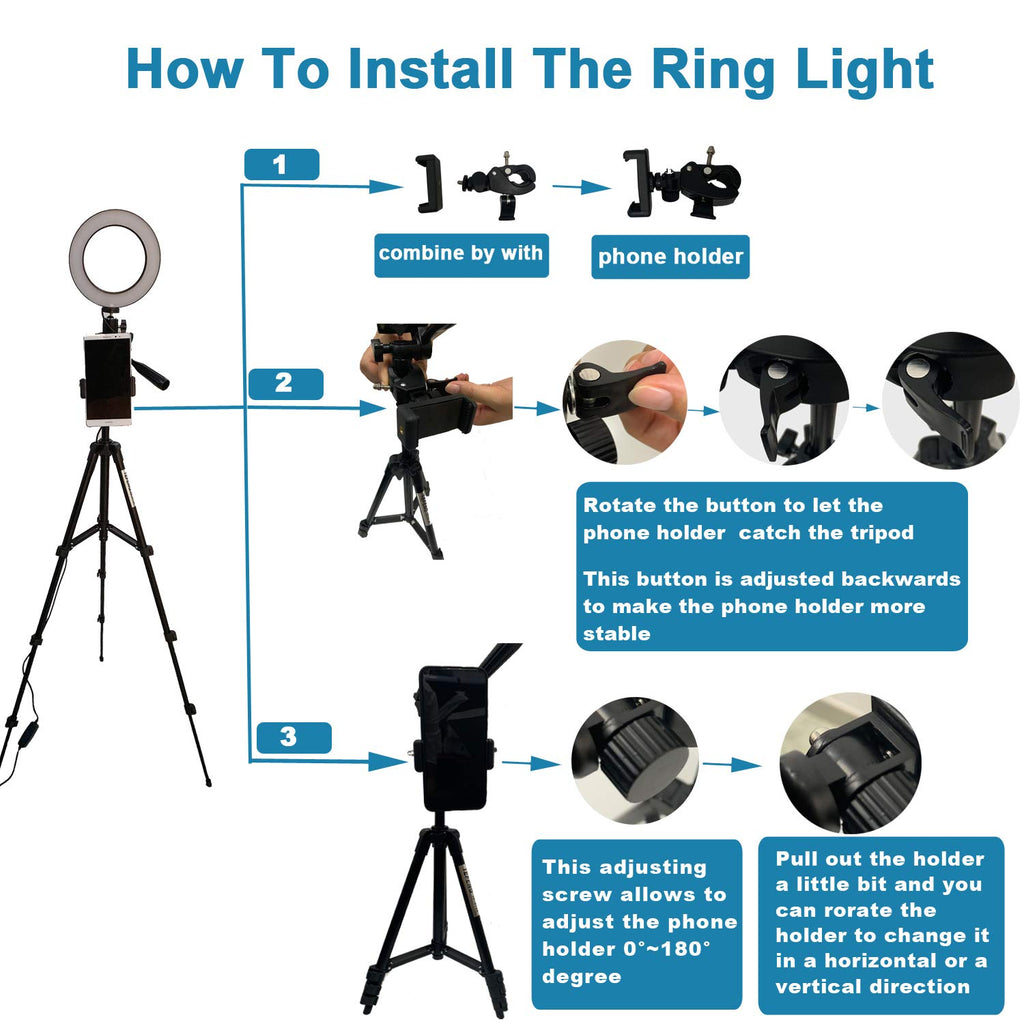 How To Install The Ring Light

1

combine by with

phone holder

2

Rotate the button to let the phone holder catch the tripod

This button is adjusted backwards to make the phone holder more stable

3

This adjusting screw allows to adjust the phone holder 0°~180° degree

Pull out the holder a little bit and you can rorate the holder to change it in a horizontal or a vertical direction