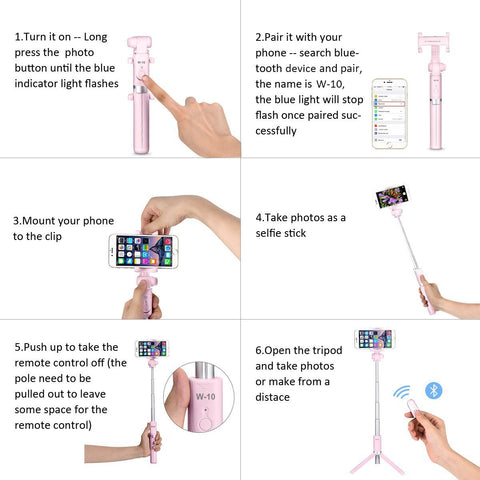 1.Turn it on -- Long press the photo button until the blue indicator light flashes

W-10

2.Pair it with your phone -- search bluetooth device and pair, the name is W-10, the blue light will stop flash once paired successfully

3.Mount your phone to the clip

4.Take photos as a selfie stick

5.Push up to take the remote control off (the pole need to be pulled out to leave some space for the remote control)

W-10

6.Open the tripod and take photos or make from a distace