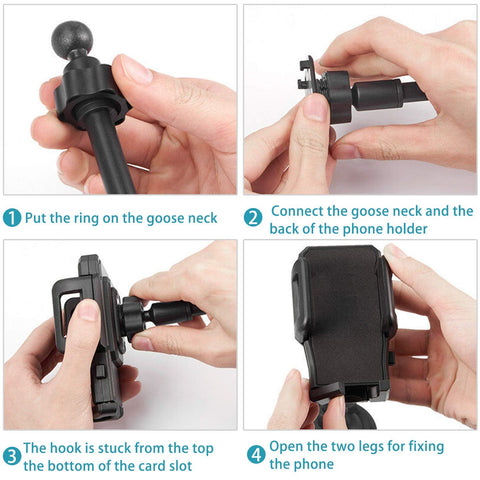 1 Put the ring on the goose neck

2 Connect the goose neck and the back of the phone holder

3 The hook is stuck from the top the bottom of the card slot

4 Open the two legs for fixing the phone