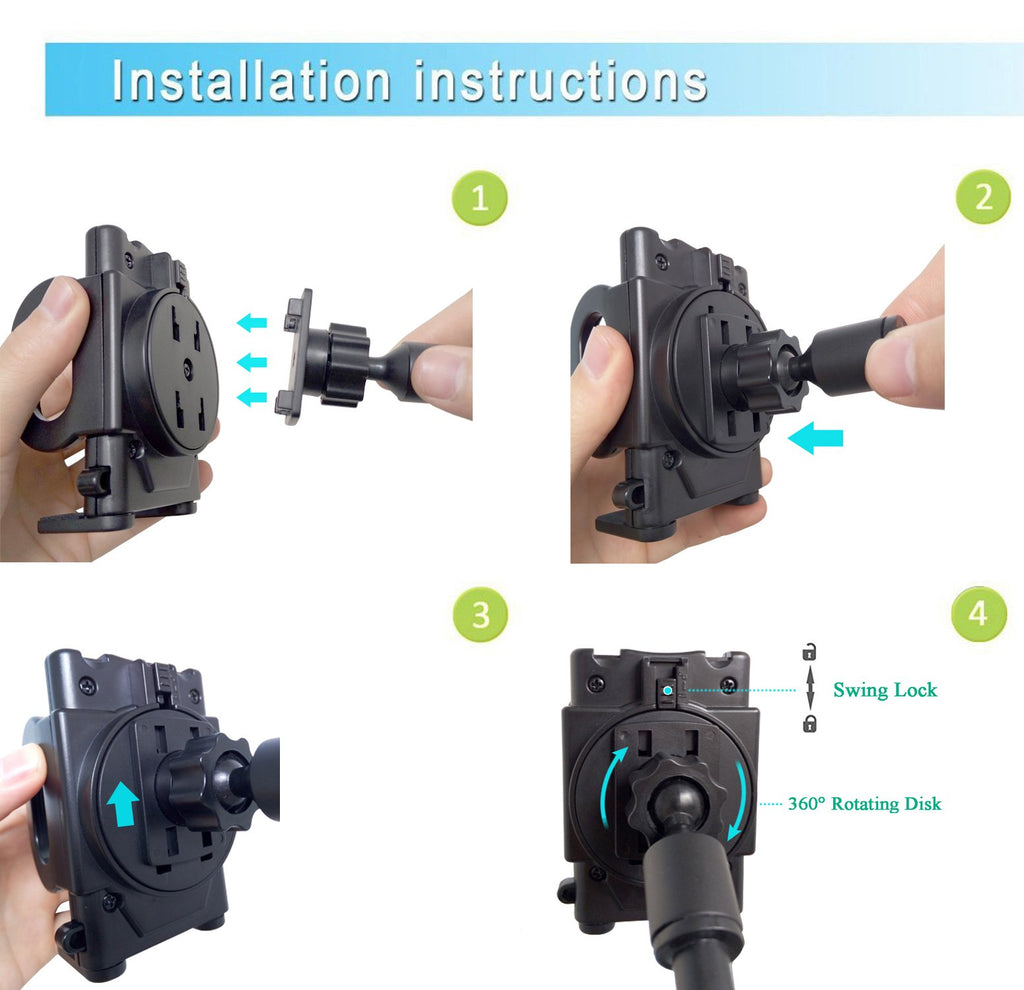 Installation instructions

1

2

3

4

Swing Lock

360° Rotating Disk