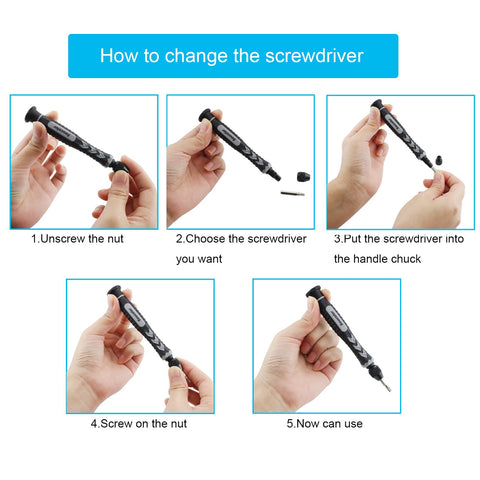 How to change the screwdriver

1.Unscrew the nut

2.Choose the screwdriver you want

3.Put the screwdriver into the handle chuck

4.Screw on the nut

5.Now can use