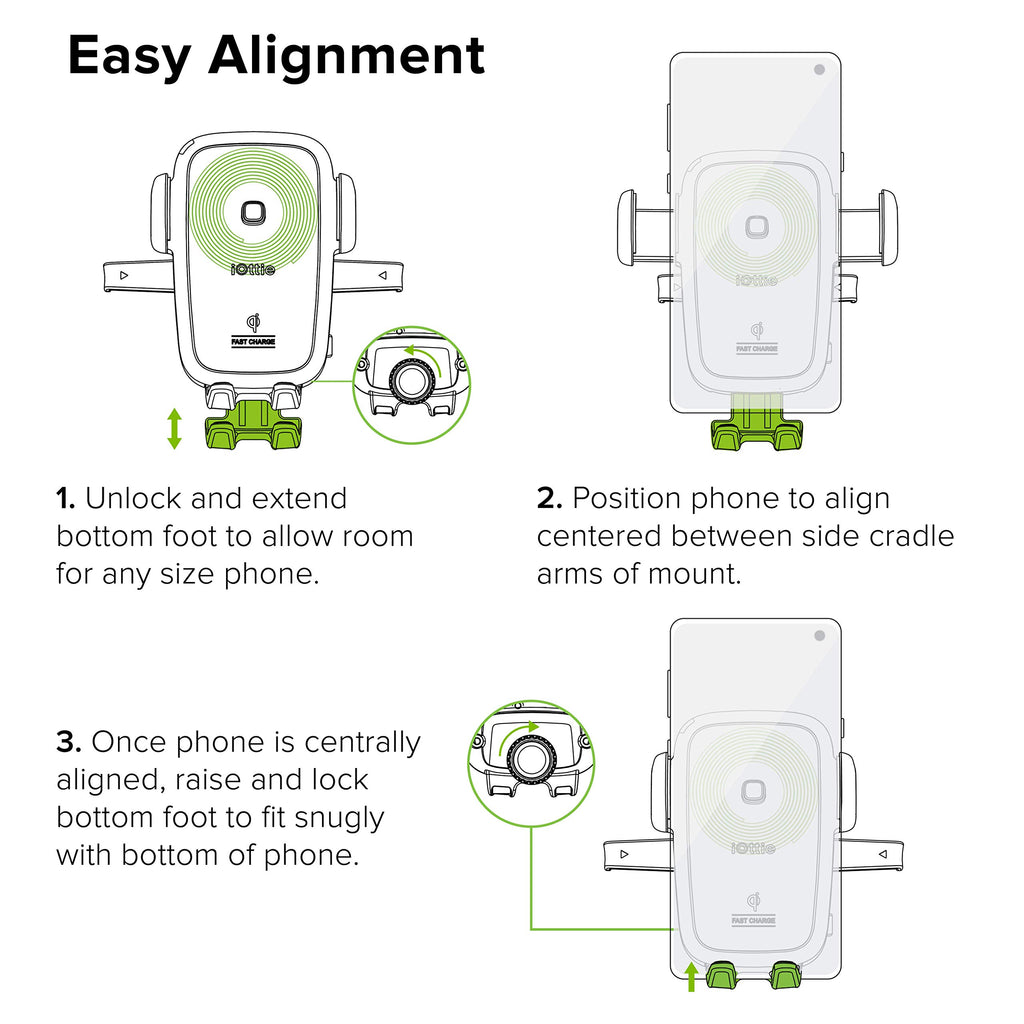 Easy Alignment

iOttie

FAST CHARGE

iOttie

FAST CHARGE

1. Unlock and extend bottom foot to allow room for any size phone.

2. Position phone to align centered between side cradle arms of mount.

3. Once phone is centrally aligned, raise and lock bottom foot to fit snugly with bottom of phone.

iOttie

FAST CHARGE