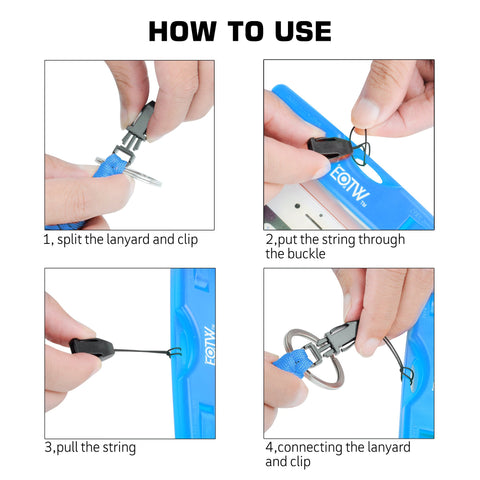 HOW TO USE

EOTW™

1, split the lanyard and clip

2,put the string through the buckle

EOTW

3,pull the string

4,connecting the lanyard and clip