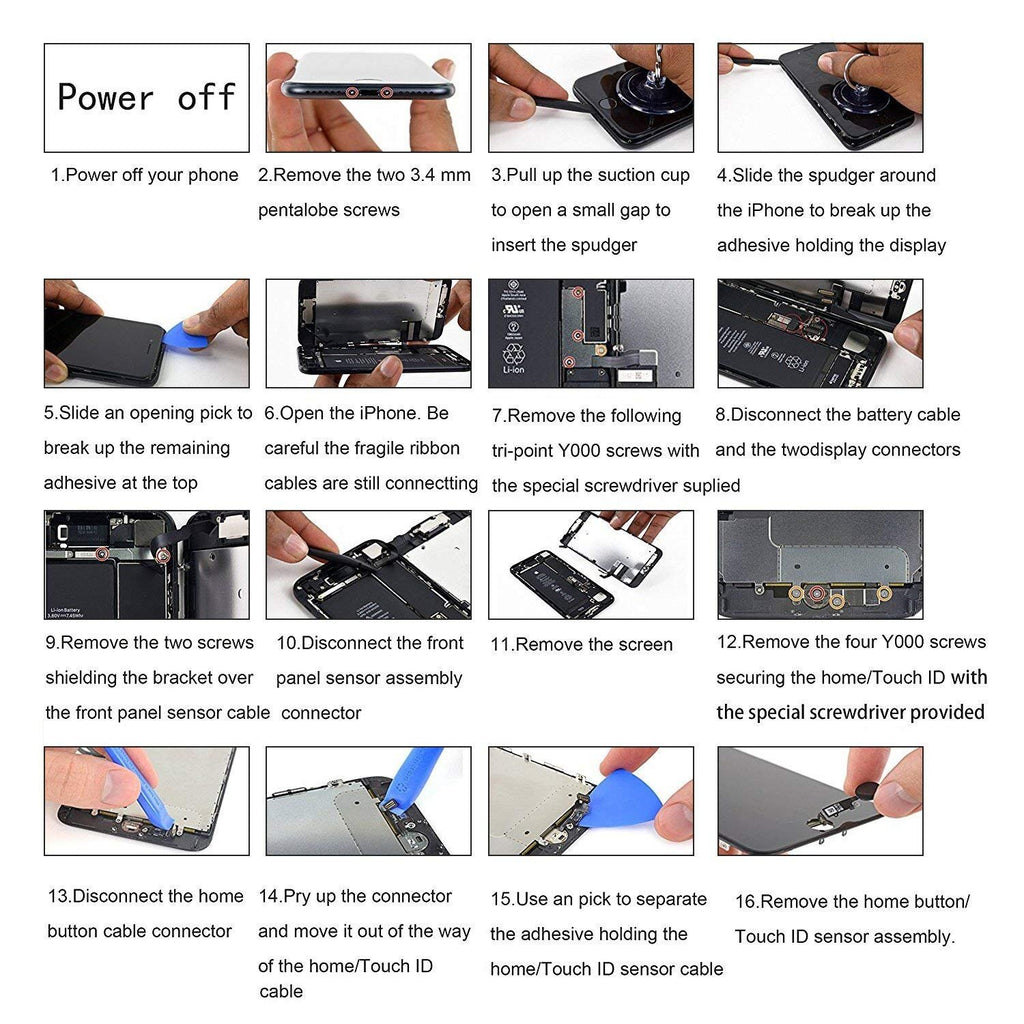 Power off

1.Power off your phone

2.Remove the two 3.4 mm pentalobe screws

3.Pull up the suction cup to open a small gap to insert the spudger

4.Slide the spudger around the iPhone to break up the adhesive holding the display

Li-ion

5.Slide an opening pick to break up the remaining adhesive at the top

6.Open the iPhone. Be careful the fragile ribbon cables are still connectting

7.Remove the following tri-point Y000 screws with the special screwdriver suplied

8.Disconnect the battery cable and the twodisplay connectors

Li-ion Battery

9.Remove the two screws shielding the bracket over the front panel sensor cable

10.Disconnect the front panel sensor assembly connector

11.Remove the screen

12.Remove the four Y000 screws securing the home/Touch ID with the special screwdriver provided

13.Disconnect the home button cable connector

14.Pry up the connector and move it out of the way of the home/Touch ID cable

15.Use an pick to separate the adhesive holding the home/Touch ID sensor cable

16.Remove the home button/ Touch ID sensor assembly.