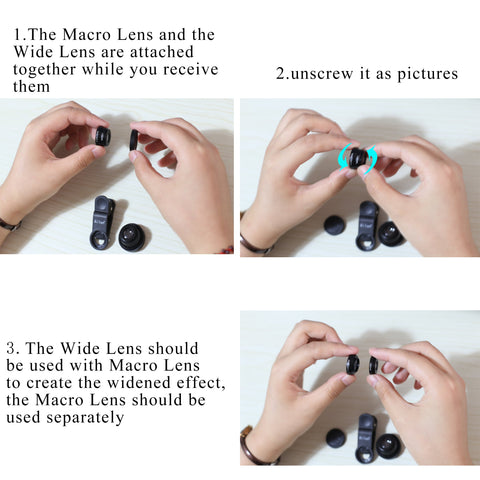 1.The Macro Lens and the Wide Lens are attached together while you receive them

2.unscrew it as pictures

3. The Wide Lens should be used with Macro Lens to create the widened effect, the Macro Lens should be used separately